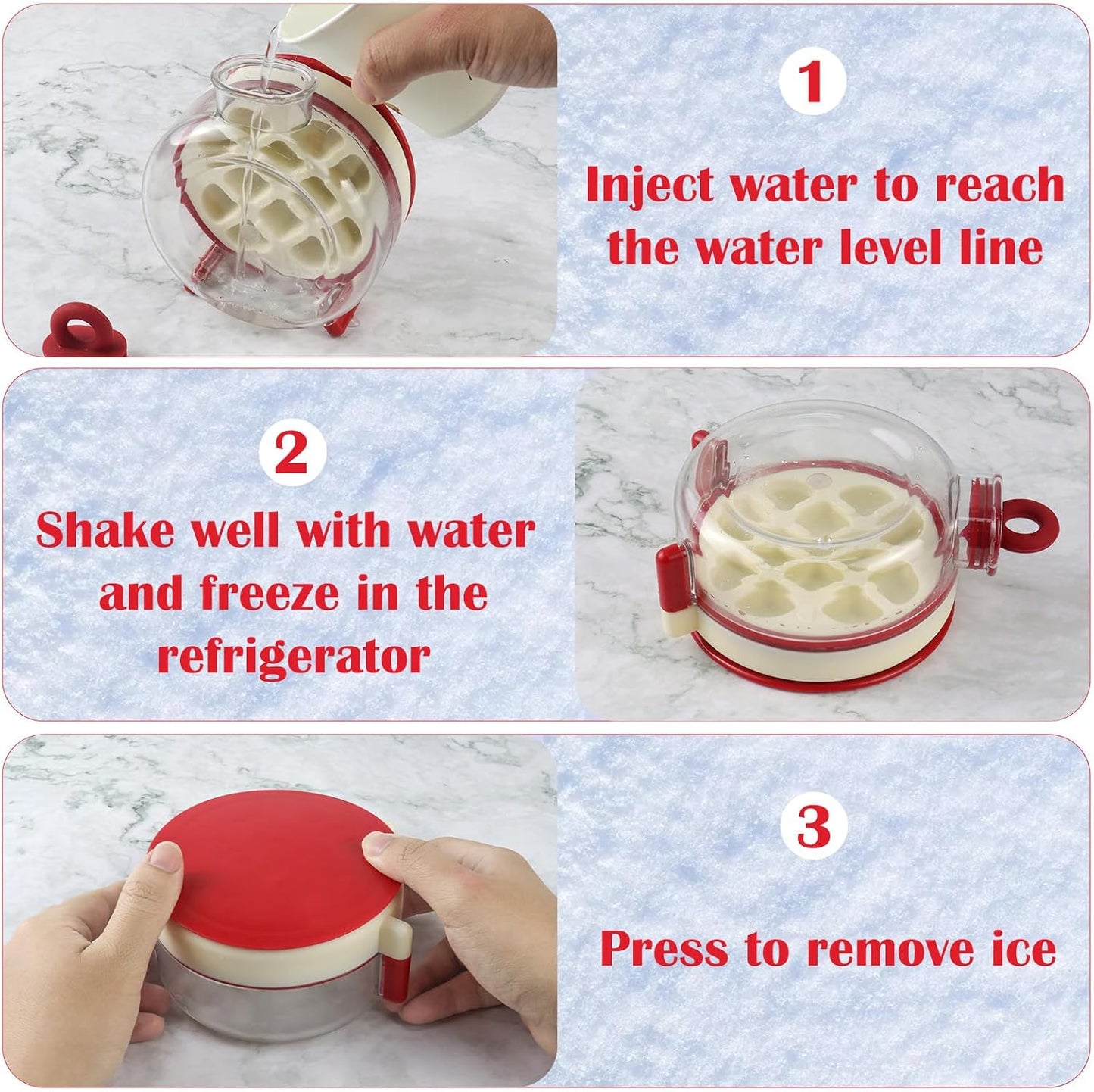 1

Inject water to reach the water level line

2

Shake well with water and freeze in the refrigerator

3

Press to remove ice