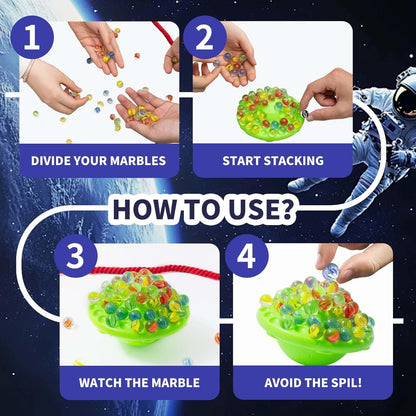 1

DIVIDE YOUR MARBLES

2

START STACKING

HOW TO USE?

3

WATCH THE MARBLE

4

AVOID THE SPIL!