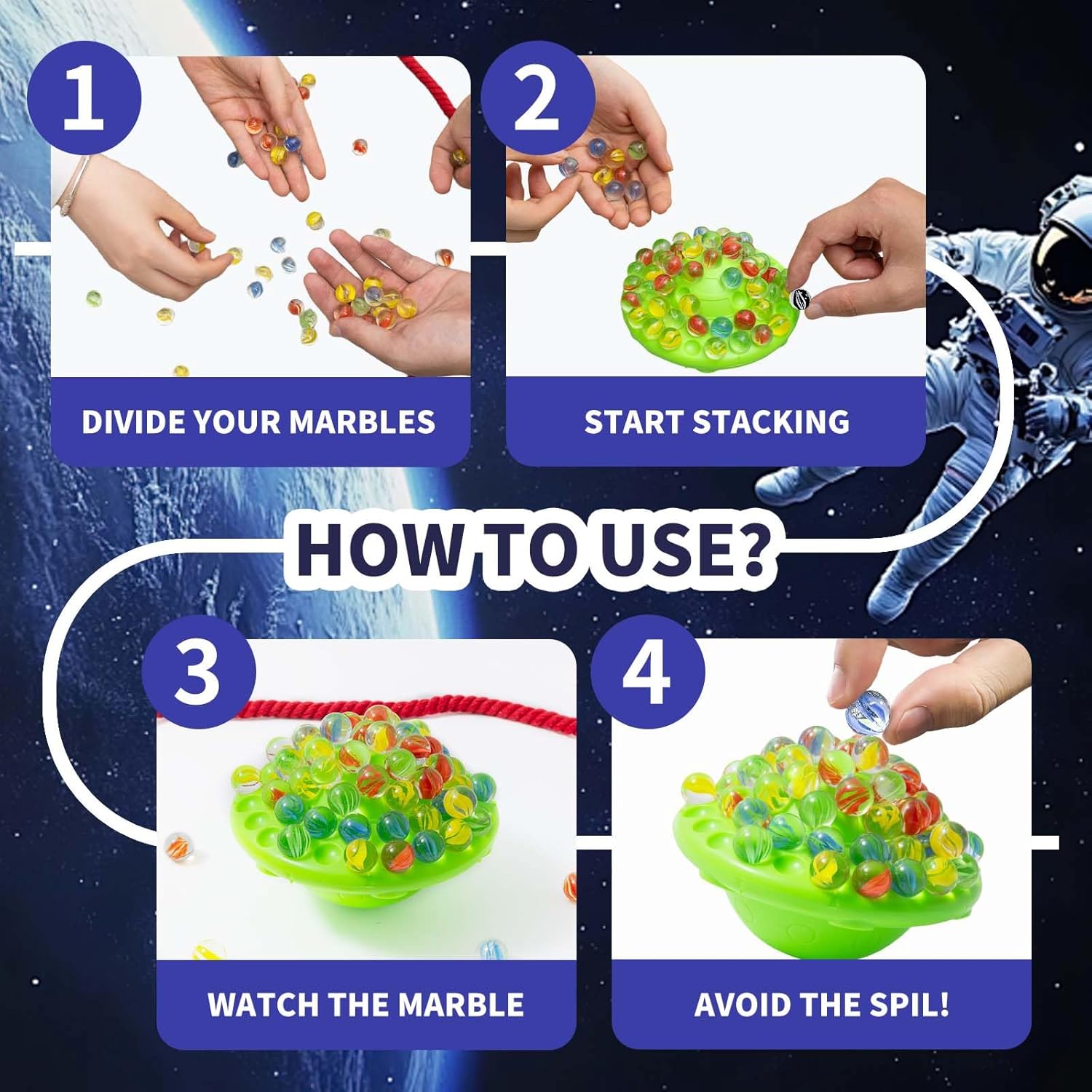 1

DIVIDE YOUR MARBLES

2

START STACKING

HOW TO USE?

3

WATCH THE MARBLE

4

AVOID THE SPIL!