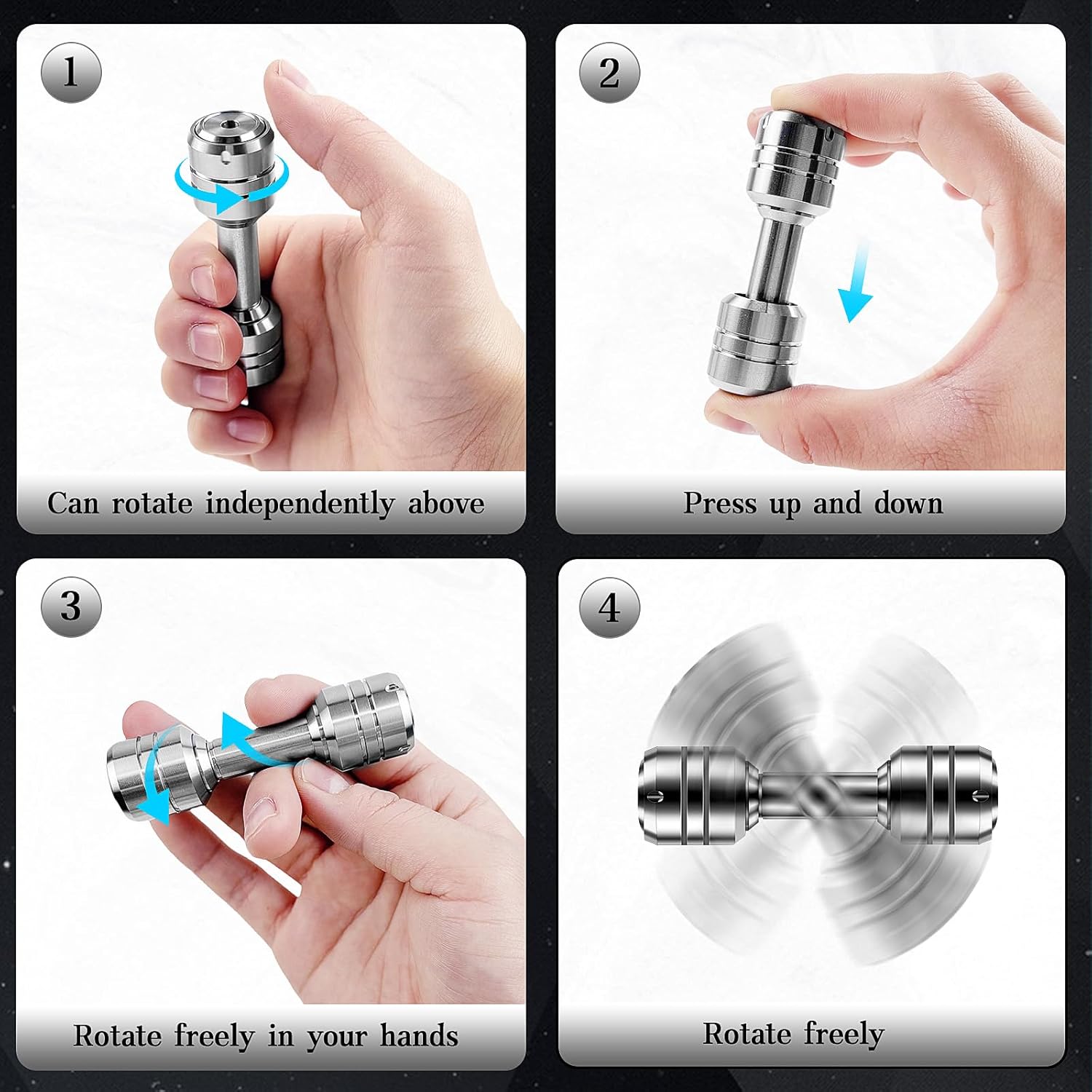 1

Can rotate independently above

2

Press up and down

3

Rotate freely in your hands

4

Rotate freely