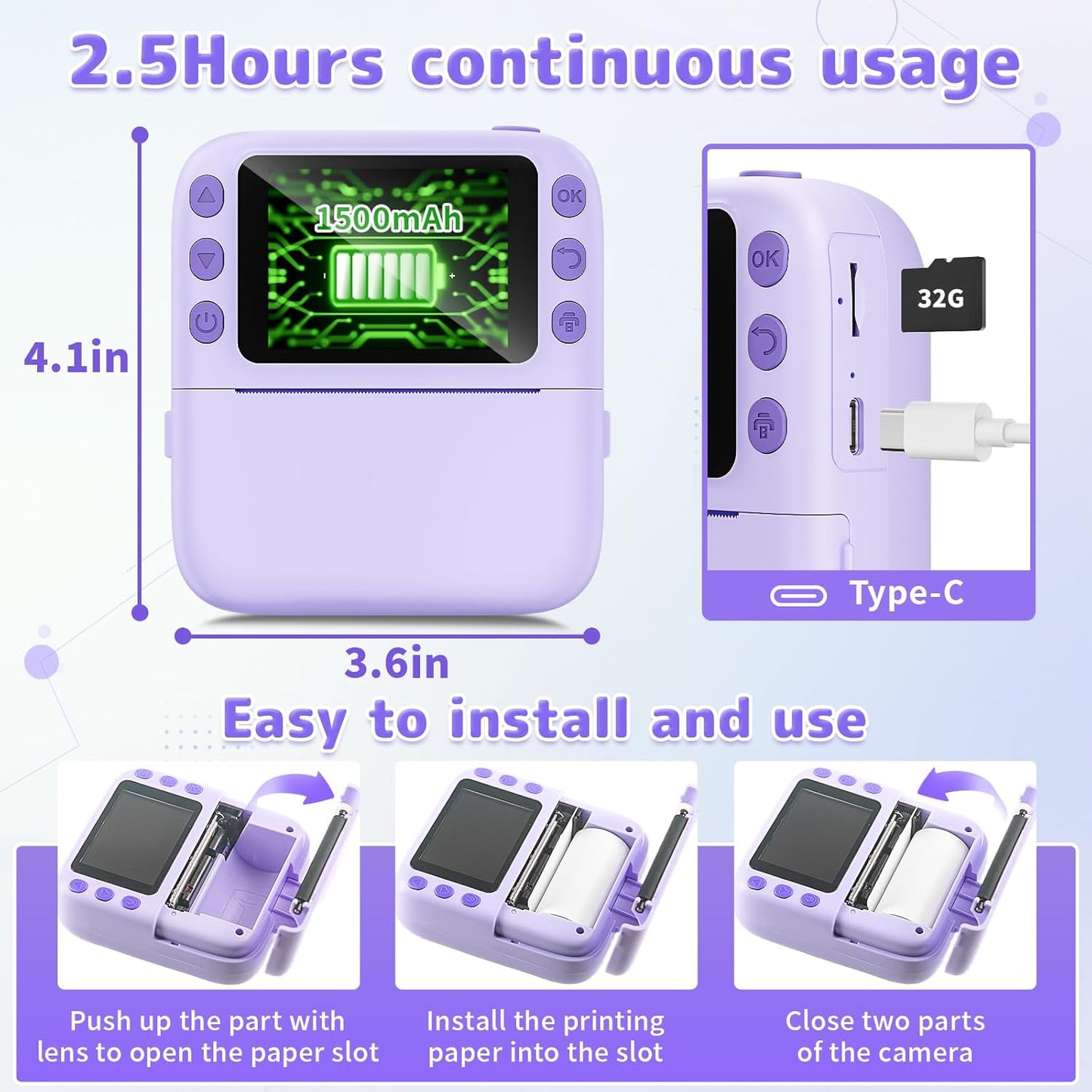 2.5Hours continuous usage

1500mAh

OK

4.1in

3.6in

OK

32G

Type-C

Easy to install and use

Push up the part with lens to open the paper slot

Install the printing paper into the slot

Close two parts of the camera