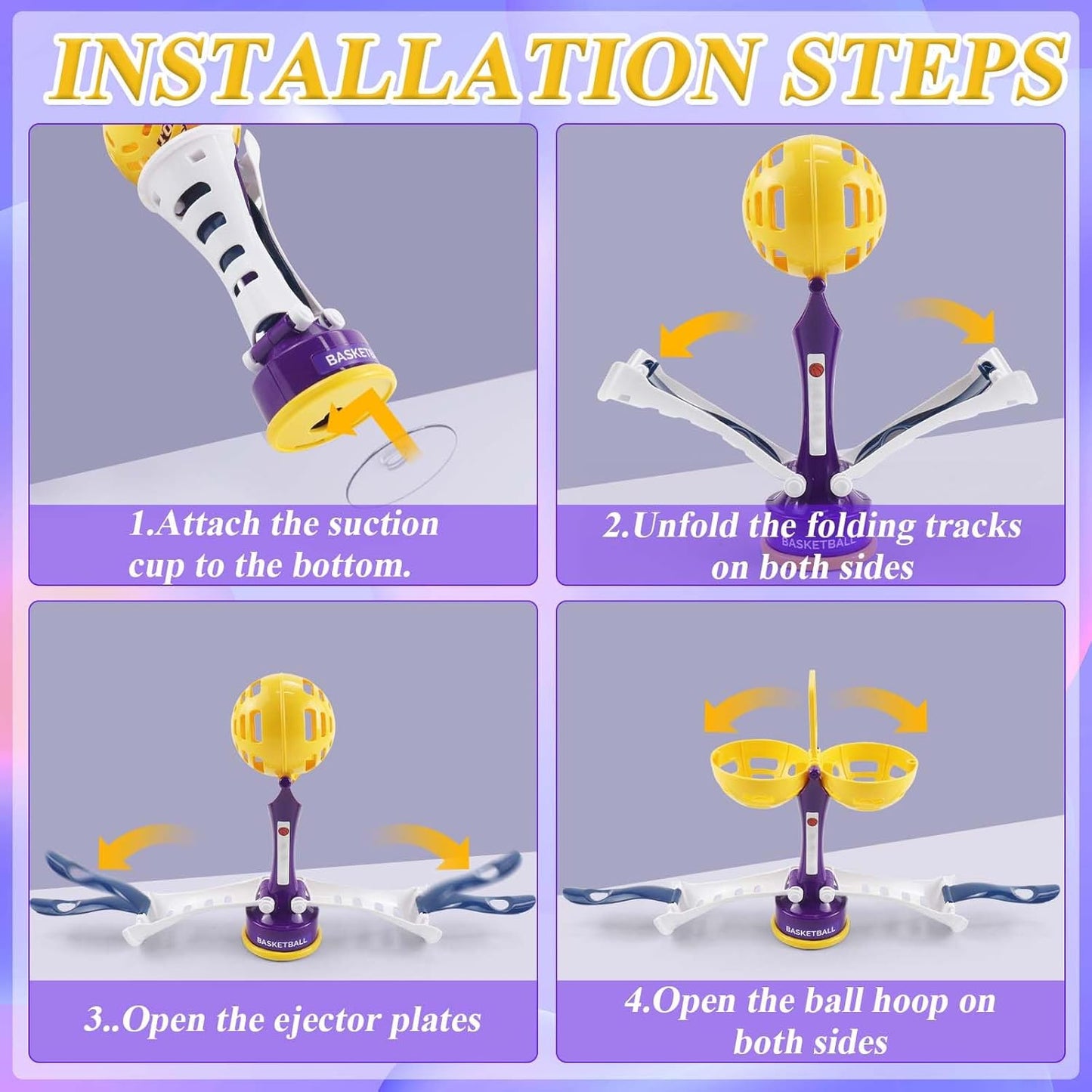 INSTALLATION STEPS

BASKETB

1.Attach the suction cup to the bottom.

BASKETBALL

2.Unfold the folding tracks on both sides

BASKETBALL

3..Open the ejector plates

BASKETBALL

4.Open the ball hoop on both sides